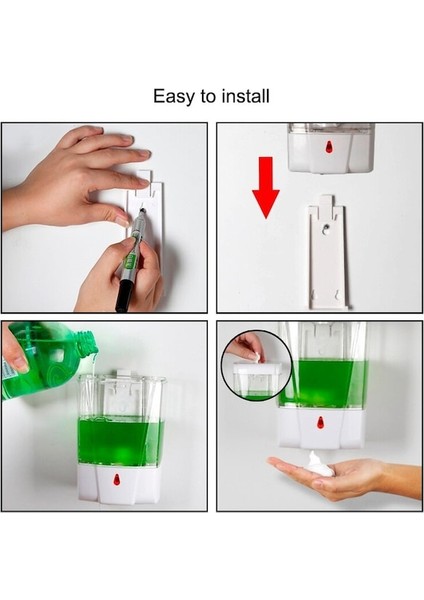 Easy to install