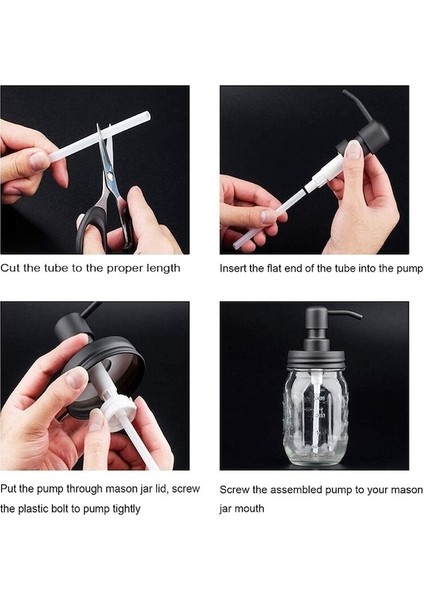 Cut the tube to the proper length

Insert the flat end of the tube into the pump

Put the pump through mason jar lid, screw the plastic bolt to pump tightly

Screw the assembled pump to your mason jar mouth