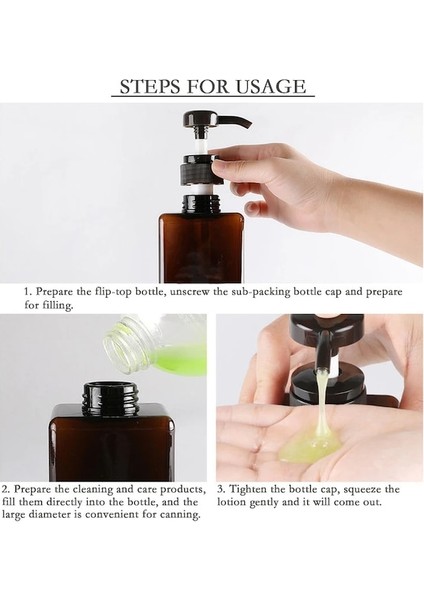 STEPS FOR USAGE

1. Prepare the flip-top bottle, unscrew the sub-packing bottle cap and prepare for filling.

2. Prepare the cleaning and care products, fill them directly into the bottle, and the large diameter is convenient for canning.

3. Tighten the bottle cap, squeeze the lotion gently and it will come out.