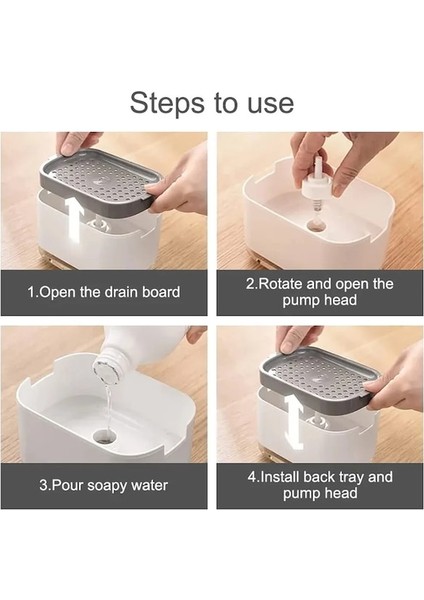 Steps to use

1.Open the drain board

2.Rotate and open the pump head

3.Pour soapy water

4.Install back tray and pump head