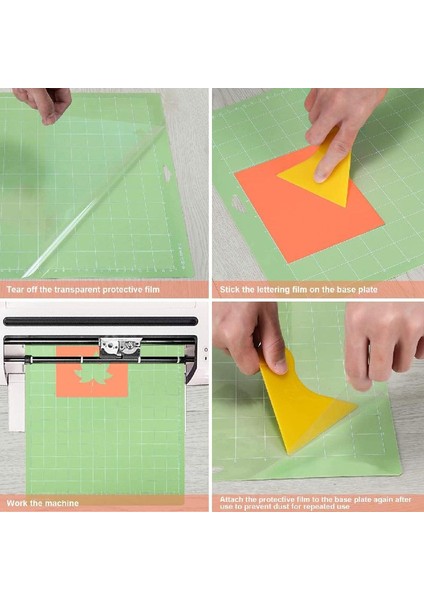 Tear off the transparent protective film

Stick the lettering film on the base plate

Work the machine

Attach the protective film to the base plate again after use to prevent dust for repeated use