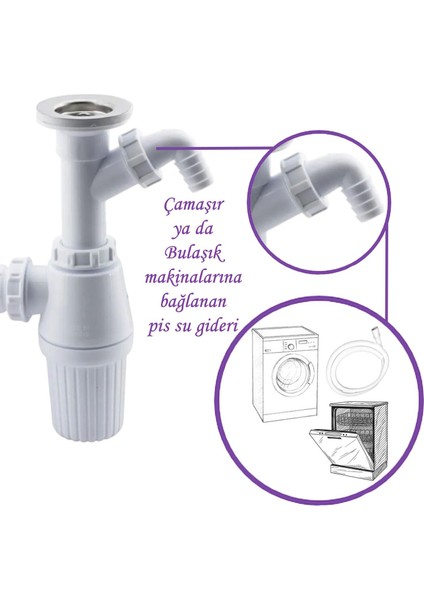 Çamaşır ya da Bulaşık makinalarına bağlanan pis su gideri