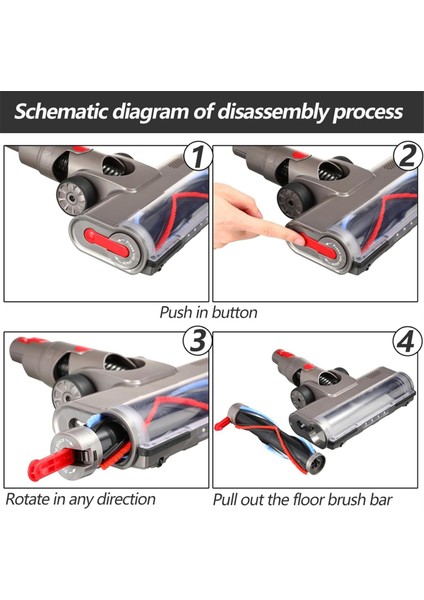 Schematic diagram of disassembly process

1

2

Push in button

3

4

Rotate in any direction

Pull out the floor brush bar