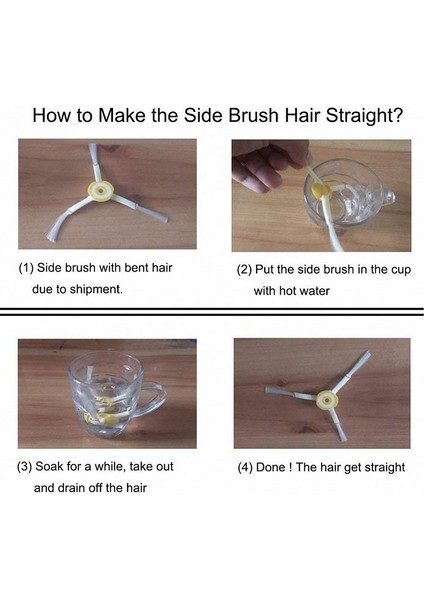 How to Make the Side Brush Hair Straight?

(1) Side brush with bent hair due to shipment.

(2) Put the side brush in the cup with hot water

(3) Soak for a while, take out and drain off the hair

(4) Done ! The hair get straight