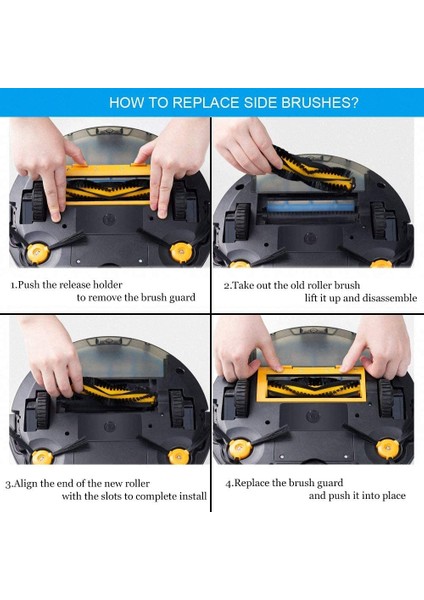 HOW TO REPLACE SIDE BRUSHES?

1.Push the release holder
to remove the brush guard

2.Take out the old roller brush
lift it up and disassemble

3.Align the end of the new roller
with the slots to complete install

4.Replace the brush guard
and push it into place