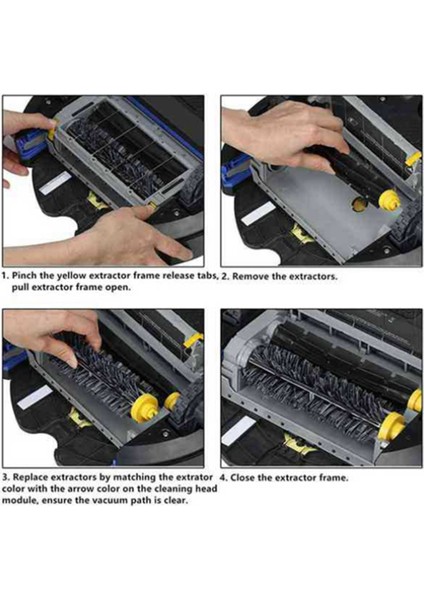 1. Pinch the yellow extractor frame release tabs, pull extractor frame open.

2. Remove the extractors.

3. Replace extractors by matching the extrator color with the arrow color on the cleaning head module, ensure the vacuum path is clear.

4. Close the extractor frame.