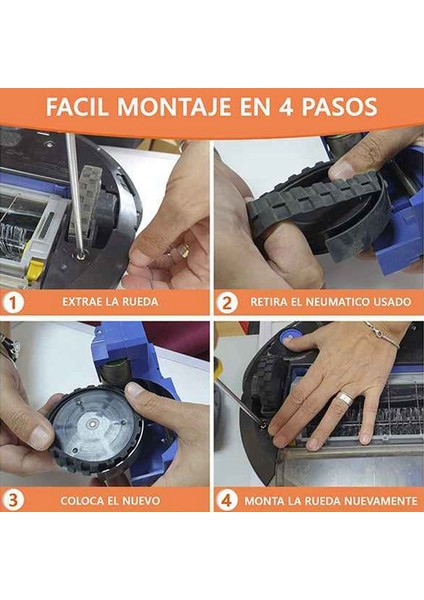 FACIL MONTAJE EN 4 PASOS

1 EXTRAE LA RUEDA

2 RETIRA EL NEUMATICO USADO

3 COLOCA EL NUEVO

4 MONTA LA RUEDA NUEVAMENTE