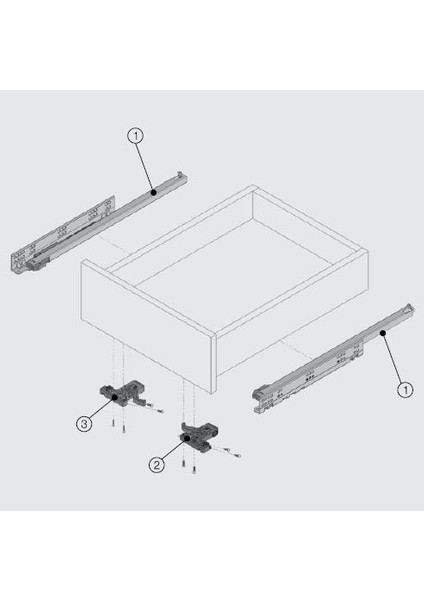 1

1

3

2