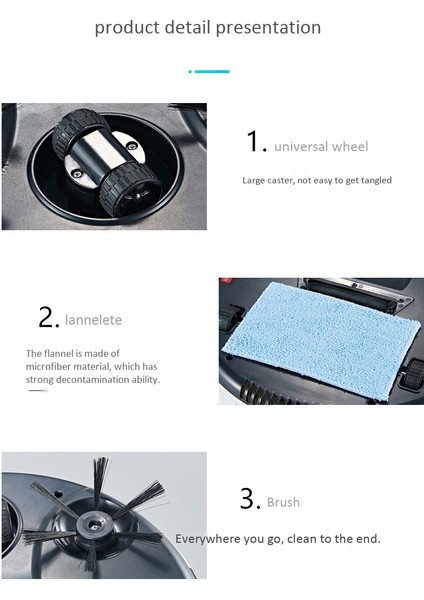 product detail presentation

1. universal wheel

Large caster, not easy to get tangled

2. lannelete

The flannel is made of microfiber material, which has strong decontamination ability.

3. Brush

Everywhere you go, clean to the end.