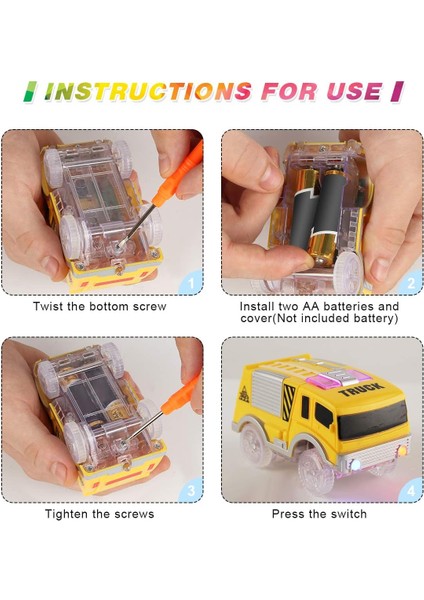 INSTRUCTIONS FOR USE

1
Twist the bottom screw

2
Install two AA batteries and cover(Not included battery)

3
Tighten the screws

TRUCK
4
Press the switch