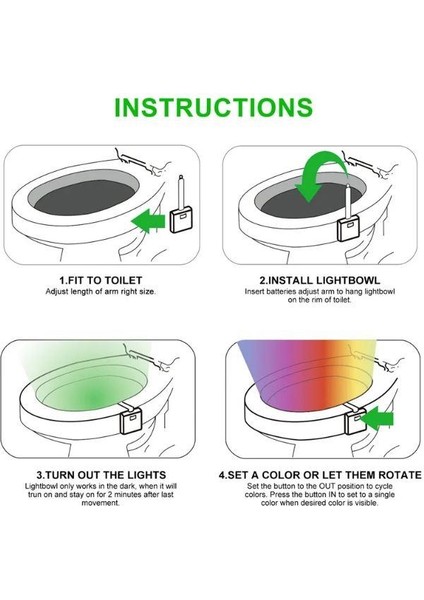 INSTRUCTIONS

1.FIT TO TOILET
Adjust length of arm right size.

2.INSTALL LIGHTBOWL
Insert batteries adjust arm to hang lightbowl on the rim of toilet.

3.TURN OUT THE LIGHTS
Lightbowl only works in the dark, when it will trun on and stay on for 2 minutes after last movement.

4.SET A COLOR OR LET THEM ROTATE
Set the button to the OUT position to cycle colors. Press the button IN to set to a single color when desired color is visible.