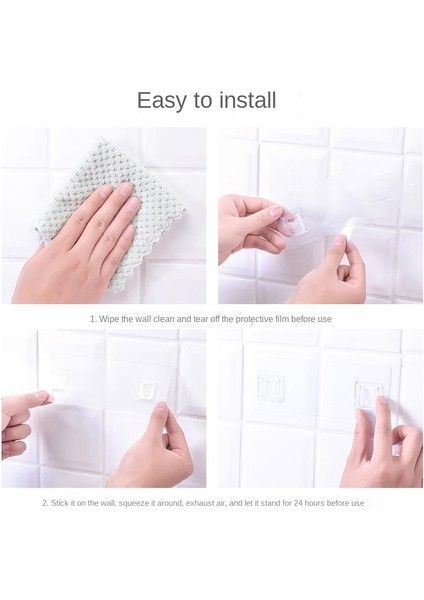 Easy to install

1. Wipe the wall clean and tear off the protective film before use

2. Stick it on the wall, squeeze it around, exhaust air, and let it stand for 24 hours before use