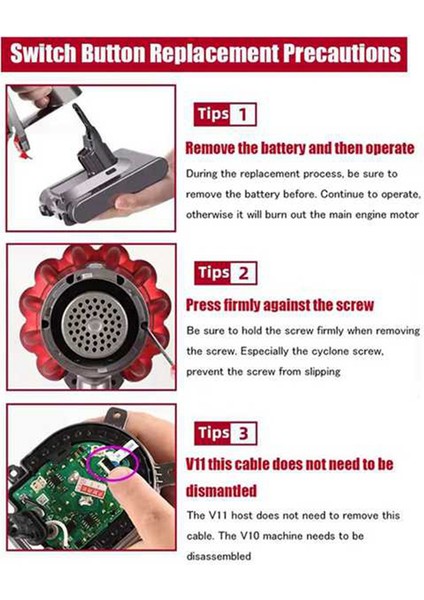 Switch Button Replacement Precautions

Tips 1

Remove the battery and then operate

During the replacement process, be sure to remove the battery before. Continue to operate, otherwise it will burn out the main engine motor

Tips 2

Press firmly against the screw

Be sure to hold the screw firmly when removing the screw. Especially the cyclone screw, prevent the screw from slipping

Tips 3

V11 this cable does not need to be dismantled

The V11 host does not need to remove this cable. The V10 machine needs to be disassembled