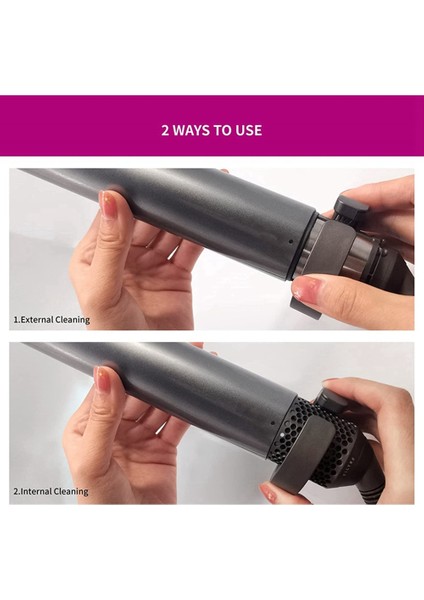 2 WAYS TO USE

1.External Cleaning

2.Internal Cleaning