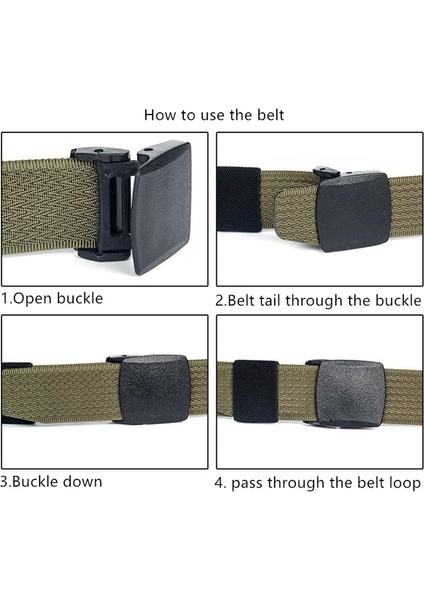 How to use the belt

1.Open buckle

2.Belt tail through the buckle

3.Buckle down

4. pass through the belt loop