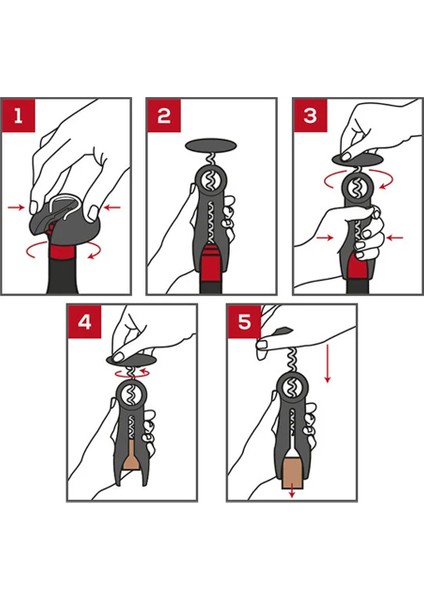 1

2

3

4

5