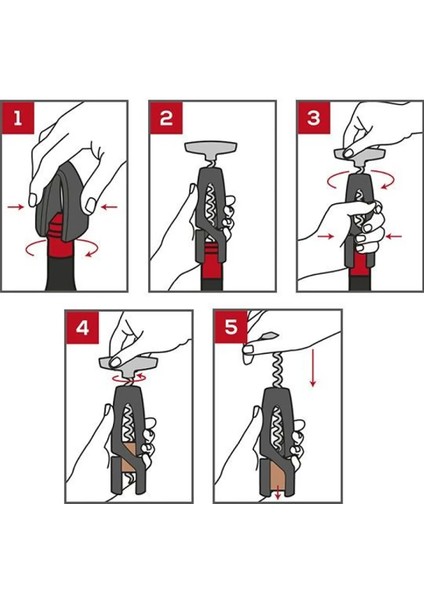 1

2

3

4

5