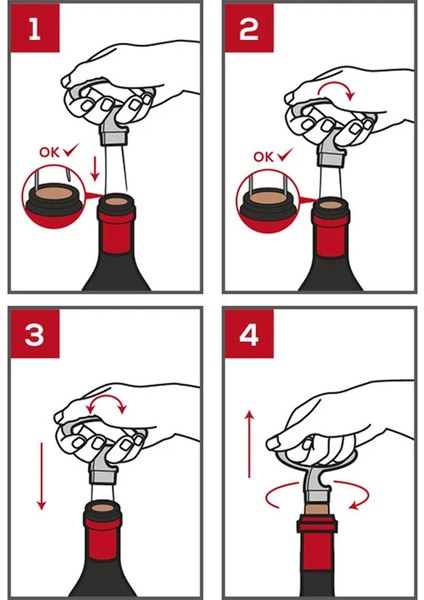 1

OK ✓

2

OK ✓

3

4