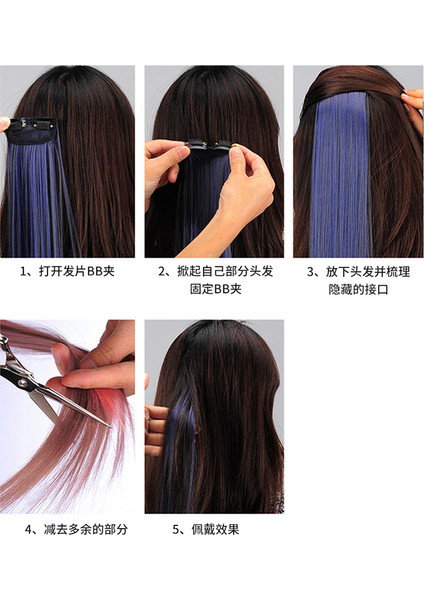 1、打开发片BB夹

2、掀起自己部分头发固定BB夹

3、放下头发并梳理隐藏的接口

4、减去多余的部分

5、佩戴效果