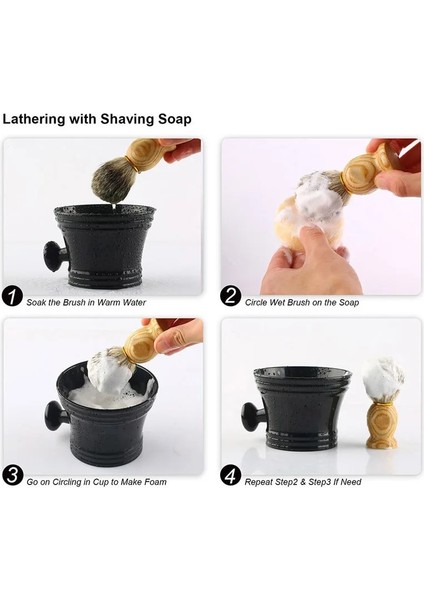 Lathering with Shaving Soap

1 Soak the Brush in Warm Water

2 Circle Wet Brush on the Soap

3 Go on Circling in Cup to Make Foam

4 Repeat Step2 & Step3 If Need