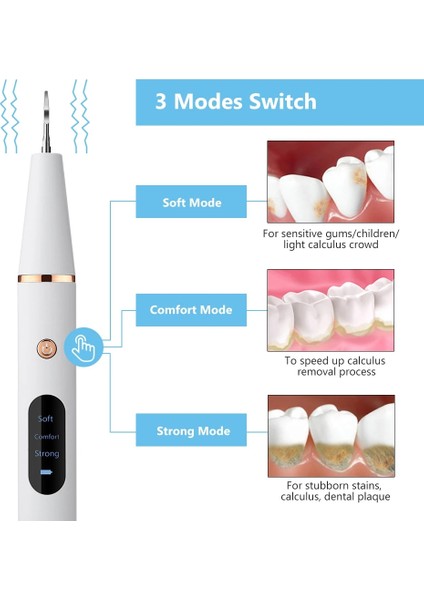 3 Modes Switch

Soft Mode

For sensitive gums/children/ light calculus crowd

Comfort Mode

To speed up calculus removal process

Strong Mode

For stubborn stains, calculus, dental plaque

Soft
Comfort
Strong