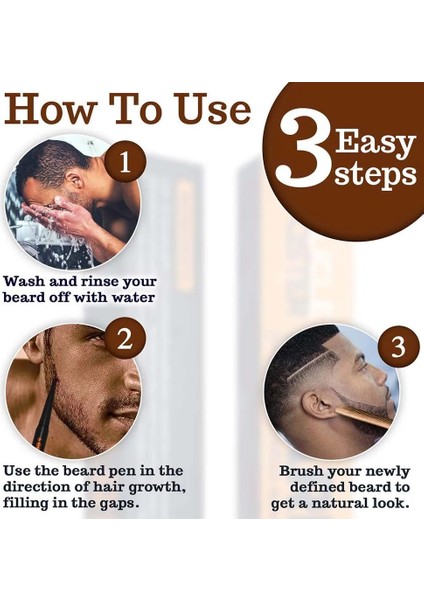 How To Use

3 Easy steps

1

Wash and rinse your beard off with water

2

Use the beard pen in the direction of hair growth, filling in the gaps.

3

Brush your newly defined beard to get a natural look.