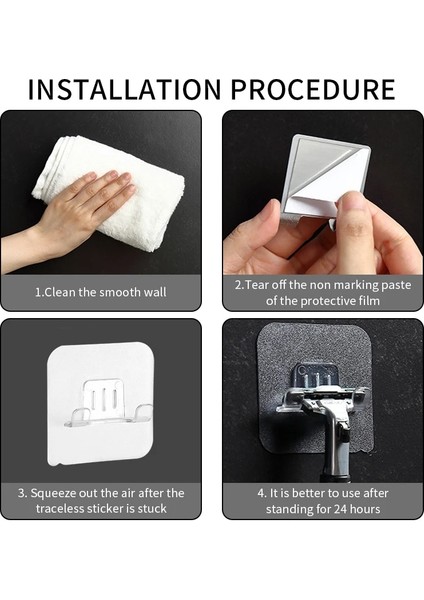 INSTALLATION PROCEDURE

1.Clean the smooth wall

2.Tear off the non marking paste of the protective film

3. Squeeze out the air after the traceless sticker is stuck

4. It is better to use after standing for 24 hours