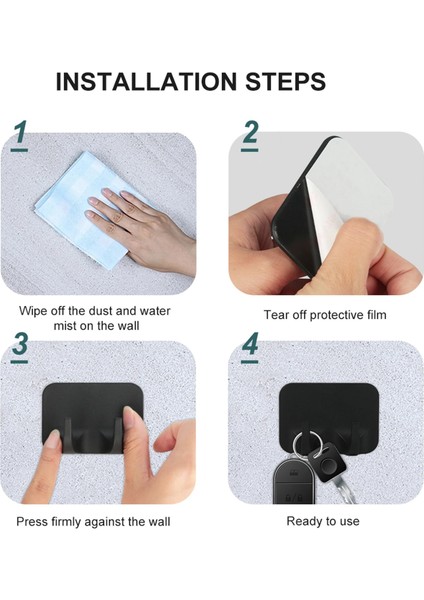 INSTALLATION STEPS

1

Wipe off the dust and water mist on the wall

2

Tear off protective film

3

Press firmly against the wall

4

Ready to use