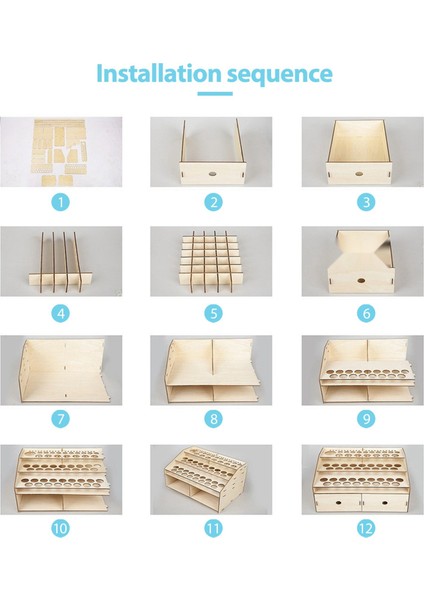 Installation sequence

1

2

3

4

5

6

7

8

9

10

11

12