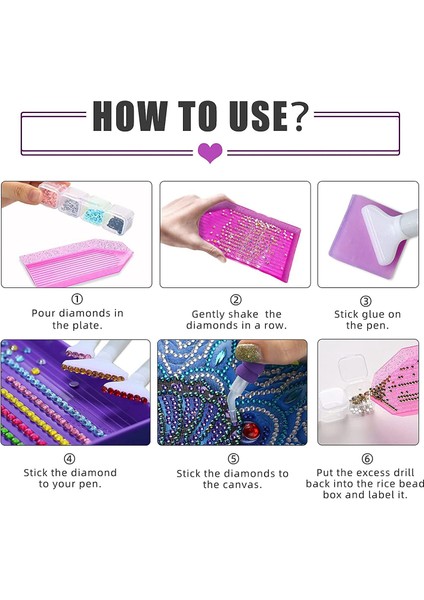 HOW TO USE?

①
Pour diamonds in the plate.

②
Gently shake the diamonds in a row.

③
Stick glue on the pen.

④
Stick the diamond to your pen.

⑤
Stick the diamonds to the canvas.

⑥
Put the excess drill back into the rice bead box and label it.