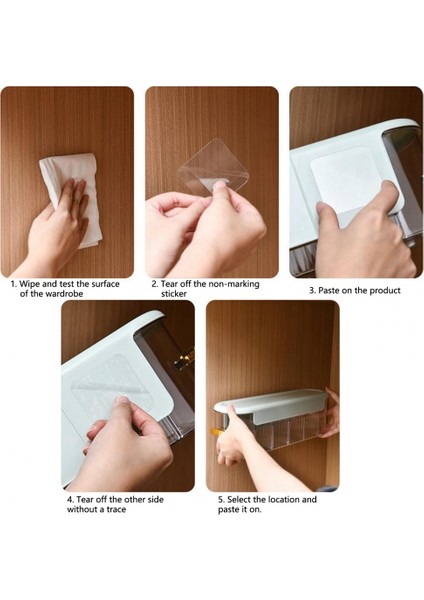 1. Wipe and test the surface of the wardrobe

2. Tear off the non-marking sticker

3. Paste on the product

4. Tear off the other side without a trace

5. Select the location and paste it on.