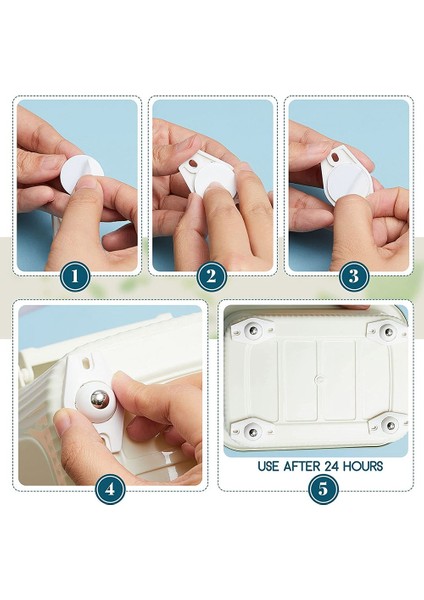 1

2

3

4

USE AFTER 24 HOURS

5