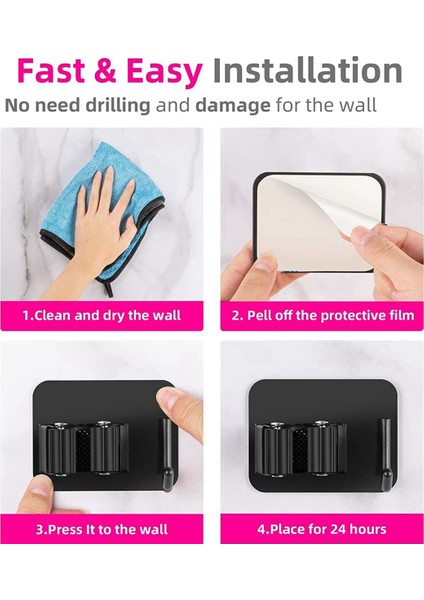 Fast & Easy Installation
No need drilling and damage for the wall

1.Clean and dry the wall

2. Pell off the protective film

3.Press It to the wall

4.Place for 24 hours