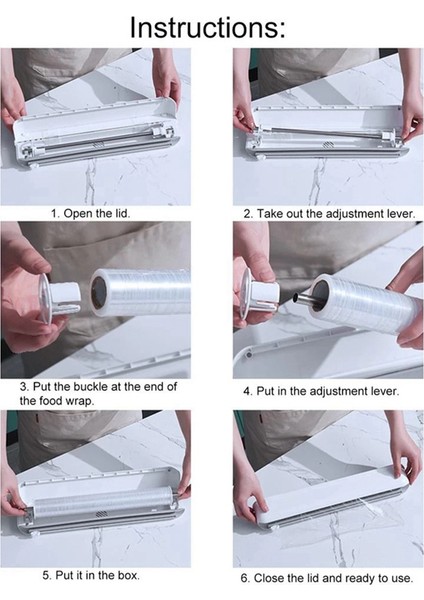 Instructions:

1. Open the lid.

2. Take out the adjustment lever.

3. Put the buckle at the end of the food wrap.

4. Put in the adjustment lever.

5. Put it in the box.

6. Close the lid and ready to use.