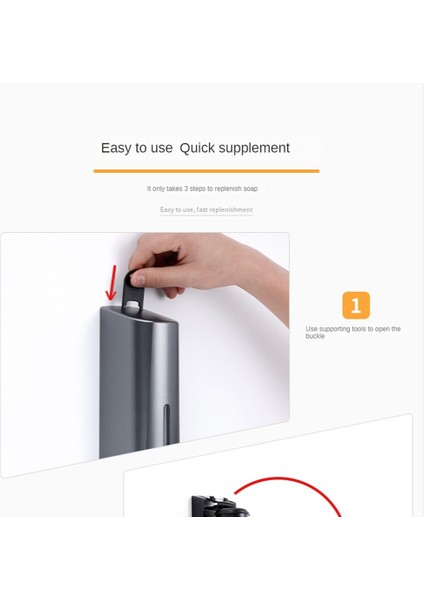 Easy to use Quick supplement

It only takes 3 steps to replenish soap

Easy to use, fast replenishment

1

Use supporting tools to open the buckle