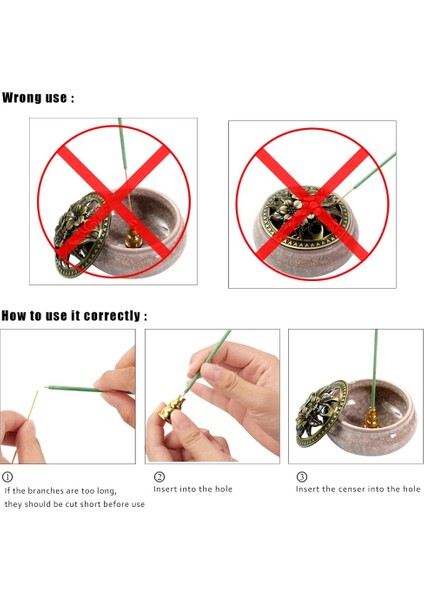 Wrong use :

How to use it correctly :

①
If the branches are too long, they should be cut short before use

②
Insert into the hole

③
Insert the censer into the hole