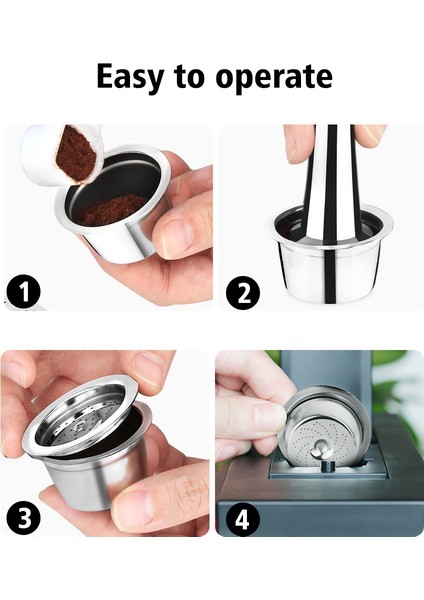 Easy to operate

1

2

3

4