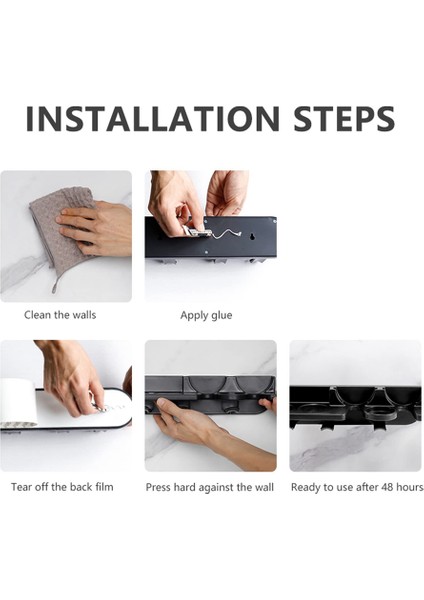 INSTALLATION STEPS

Clean the walls

Apply glue

Tear off the back film

Press hard against the wall

Ready to use after 48 hours