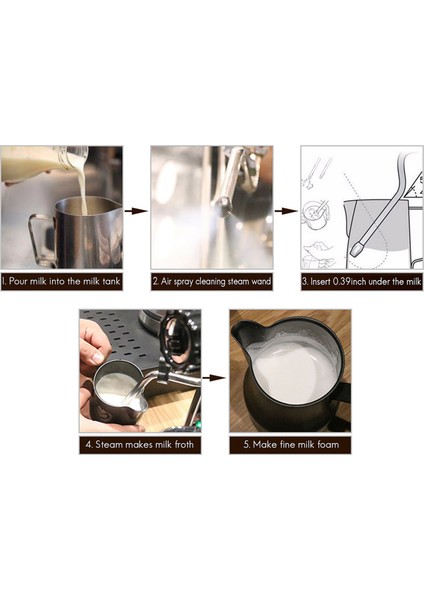 1. Pour milk into the milk tank

2. Air spray cleaning steam wand

3. Insert 0.39inch under the milk

4. Steam makes milk froth

5. Make fine milk foam