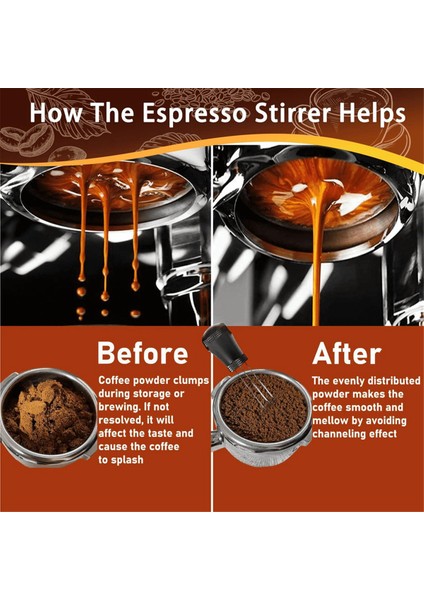 How The Espresso Stirrer Helps

Before

Coffee powder clumps during storage or brewing. If not resolved, it will affect the taste and cause the coffee to splash

After

The evenly distributed powder makes the coffee smooth and mellow by avoiding channeling effect