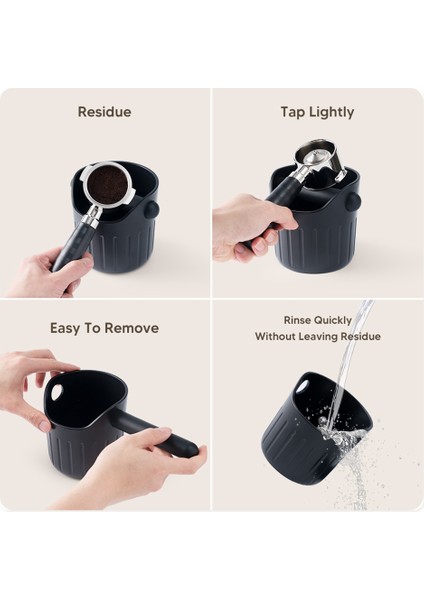 Residue

Tap Lightly

Easy To Remove

Rinse Quickly
Without Leaving Residue