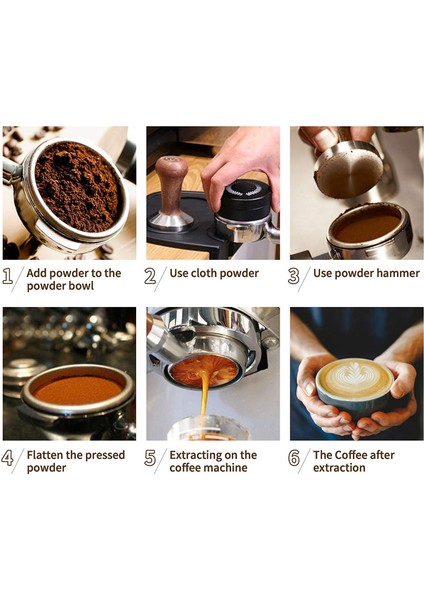 1 Add powder to the powder bowl

2 Use cloth powder

3 Use powder hammer

4 Flatten the pressed powder

5 Extracting on the coffee machine

6 The Coffee after extraction