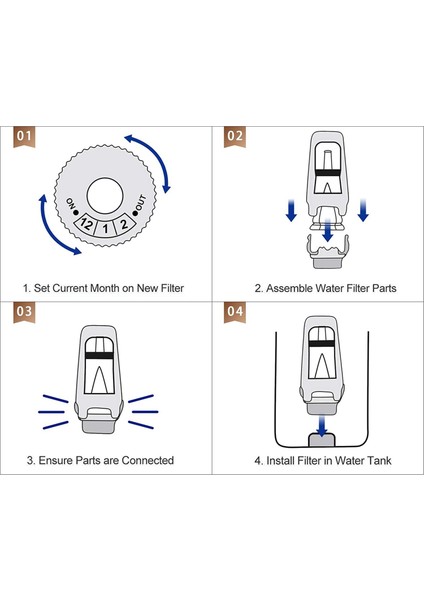 01

ON 12 1 2 OUT

1. Set Current Month on New Filter

02

2. Assemble Water Filter Parts

03

3. Ensure Parts are Connected

04

4. Install Filter in Water Tank