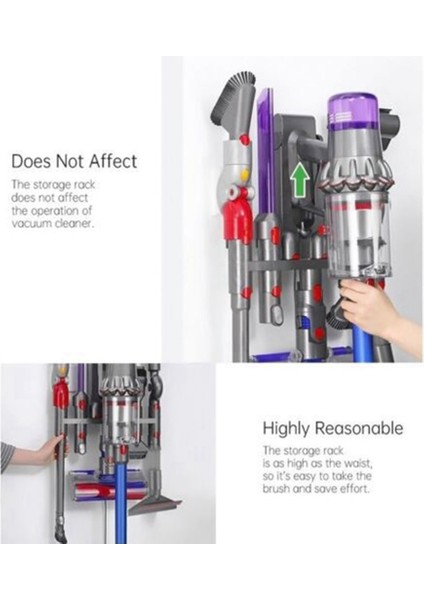 Does Not Affect

The storage rack does not affect the operation of vacuum cleaner.

Highly Reasonable

The storage rack is as high as the waist, so it's easy to take the brush and save effort.