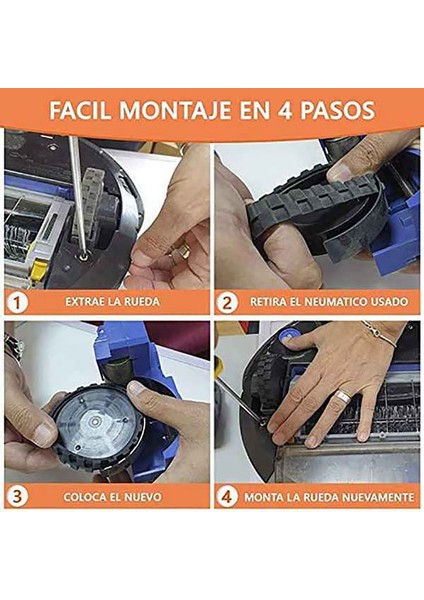 FACIL MONTAJE EN 4 PASOS

1 EXTRAE LA RUEDA

2 RETIRA EL NEUMATICO USADO

3 COLOCA EL NUEVO

4 MONTA LA RUEDA NUEVAMENTE