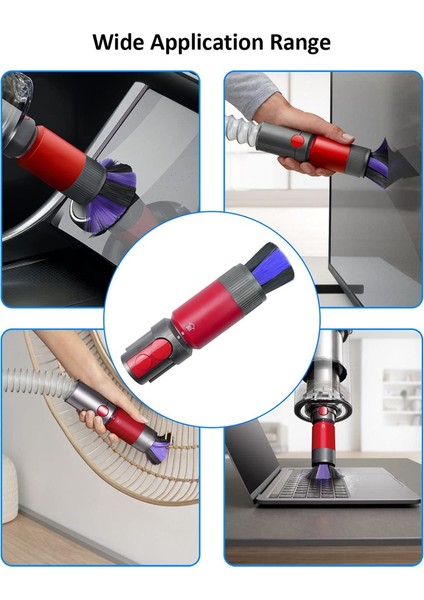 Wide Application Range