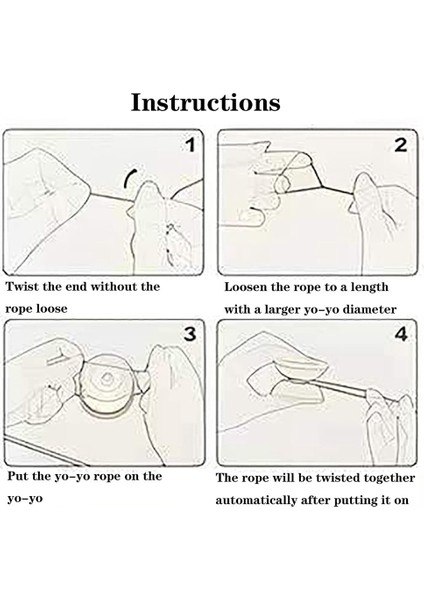 Instructions

1

Twist the end without the rope loose

2

Loosen the rope to a length with a larger yo-yo diameter

3

Put the yo-yo rope on the yo-yo

4

The rope will be twisted together automatically after putting it on