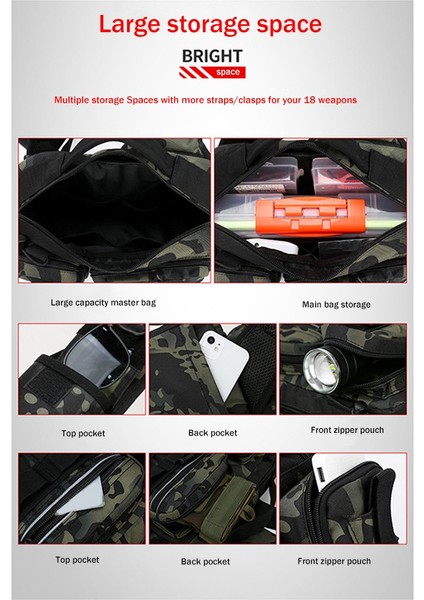 Large storage space

BRIGHT
space

Multiple storage Spaces with more straps/clasps for your 18 weapons

Large capacity master bag

Main bag storage

Top pocket

Back pocket

Front zipper pouch

Top pocket

Back pocket

Front zipper pouch