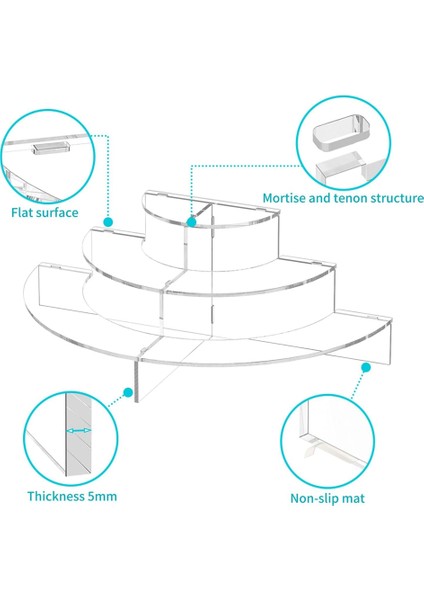 Flat surface

Mortise and tenon structure

Thickness 5mm

Non-slip mat