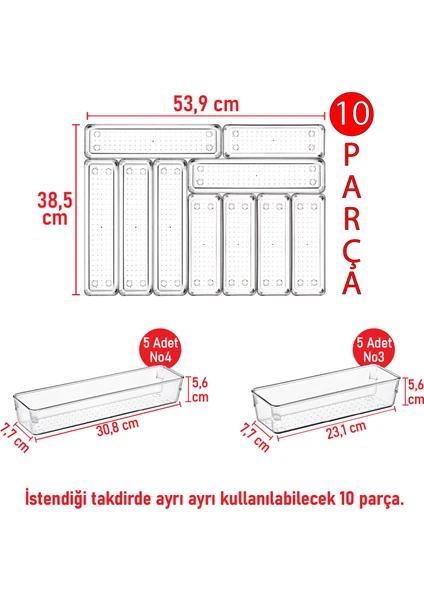 53,9 cm

10
PARÇA

38,5 cm

5 Adet No4

5,6 cm

7,7 cm

30,8 cm

5 Adet No3

5,6 cm

7,7 cm

23,1 cm

İstendiği takdirde ayrı ayrı kullanılabilecek 10 parça.